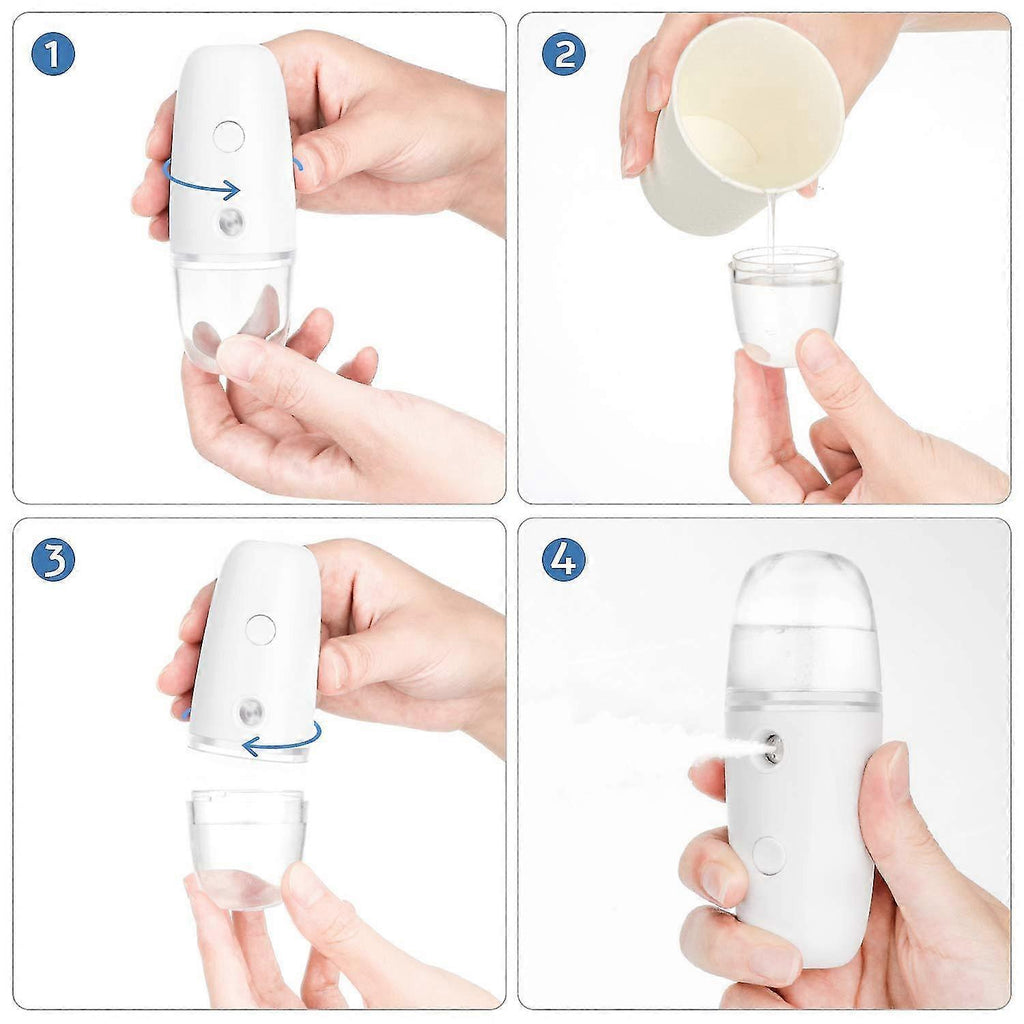 1

2

3

4